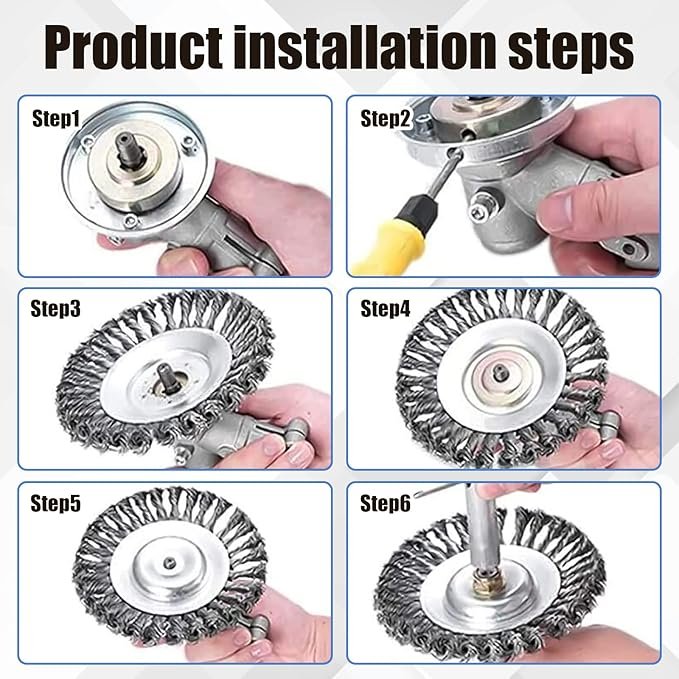 Product installation steps

Step1

Step2

Step3

Step4

Step5

Step6