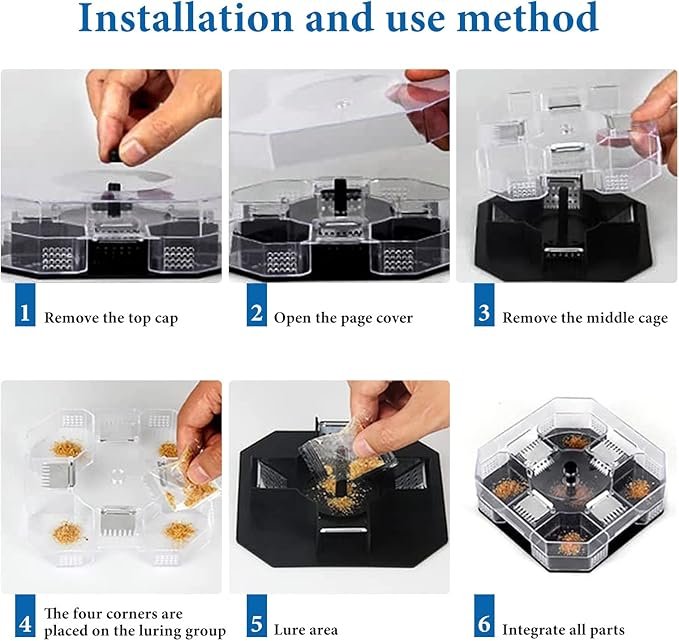 Installation and use method

1 Remove the top cap

2 Open the page cover

3 Remove the middle cage

4 The four corners are placed on the luring group

5 Lure area

6 Integrate all parts